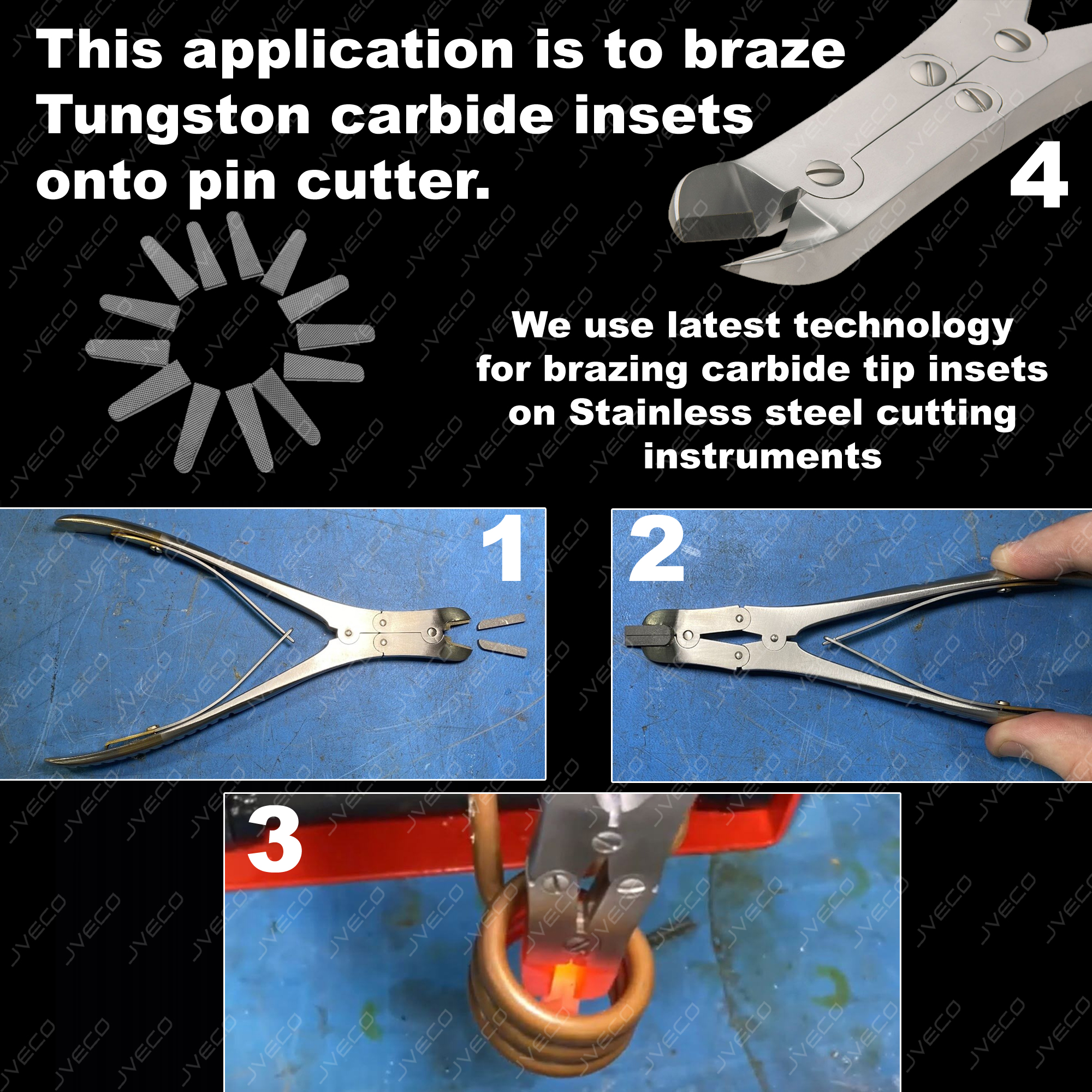 This application is to braze Tungston carbide insets onto pin cutter.

4

We use latest technology for brazing carbide tip insets on Stainless steel cutting instruments

1

2

3

JVECO